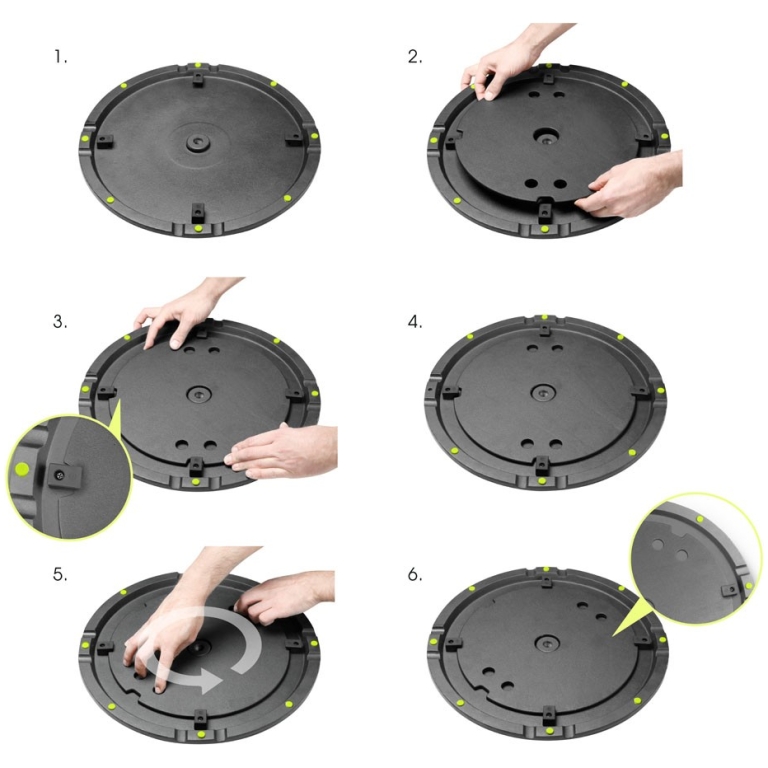 1.

2.

3.

4.

5.

6.