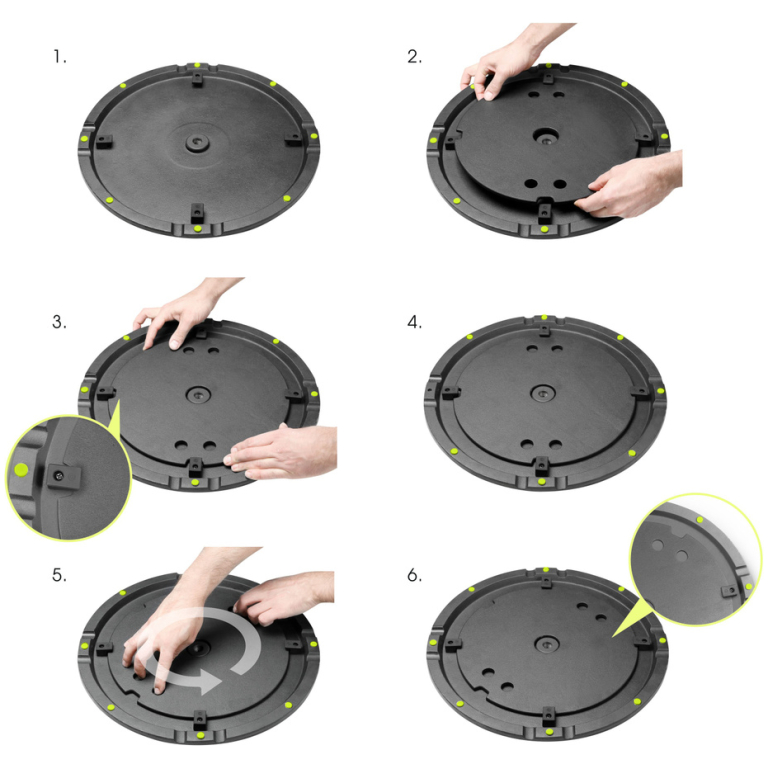 1.

2.

3.

4.

5.

6.