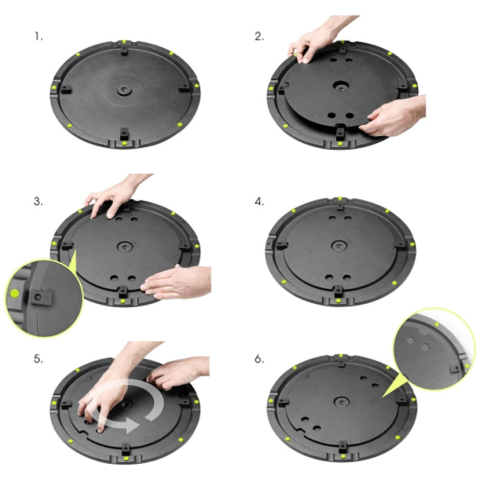 1.

2.

3.

4.

5.

6.