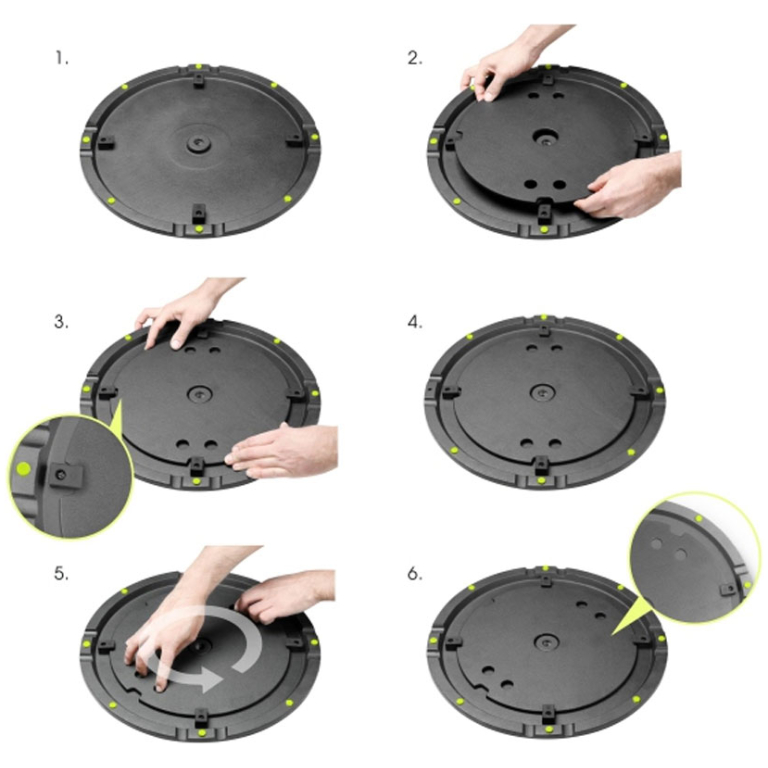 1.

2.

3.

4.

5.

6.