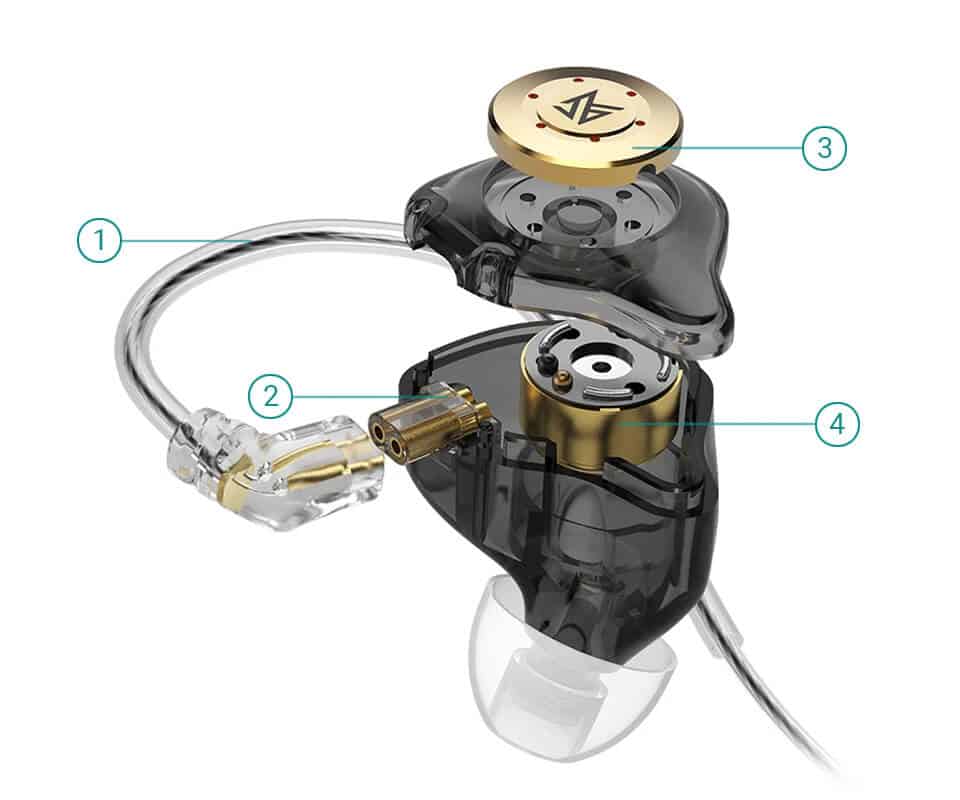 3
1
2
4